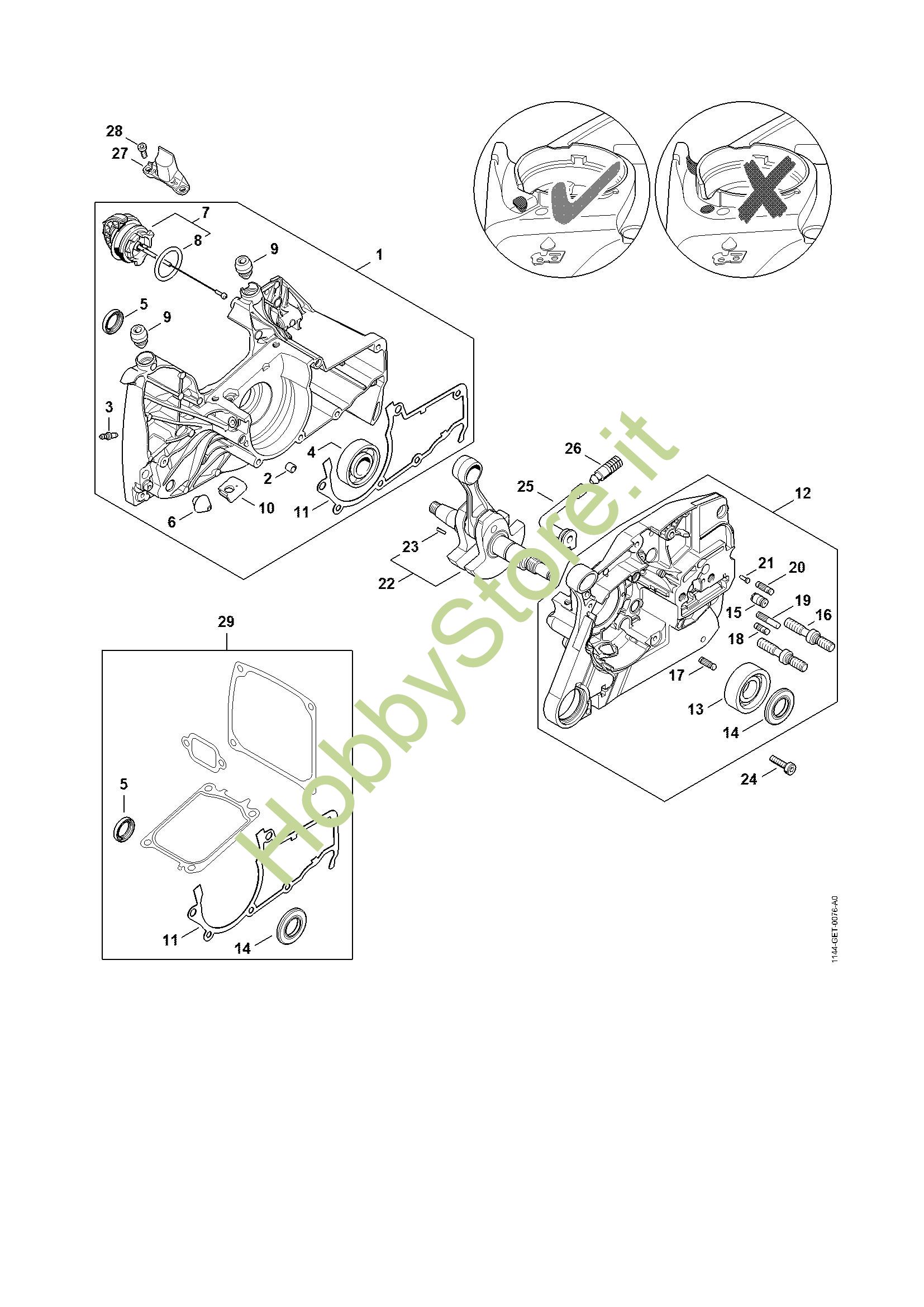 28
27
7
8
9
1
5
9
3
4
2
10
6
11
26
25
12
23
22
21
20
15
19
16
18
17
13
14
24
29
5
11
14
HobbyStore.it
1144-GET-0076-A0