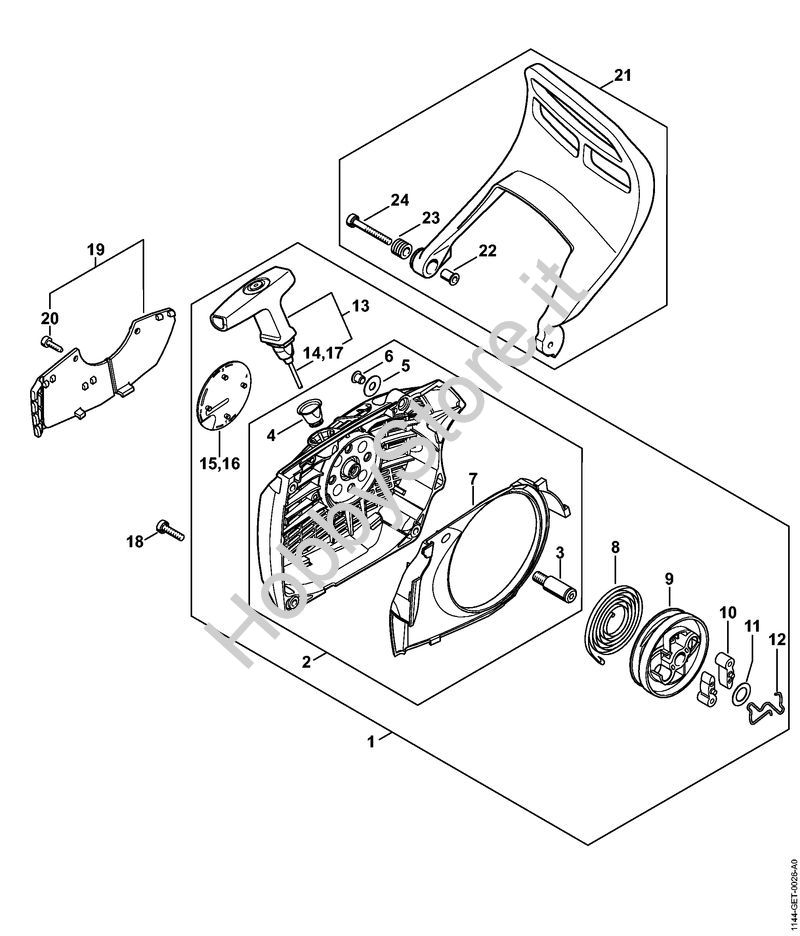 21
24
23
22
19
20
13
14,17
6
5
4
15,16
7
18
3
8
9
10
11
12
2
1
HobbyStore.it
1144-GET-0026-A0