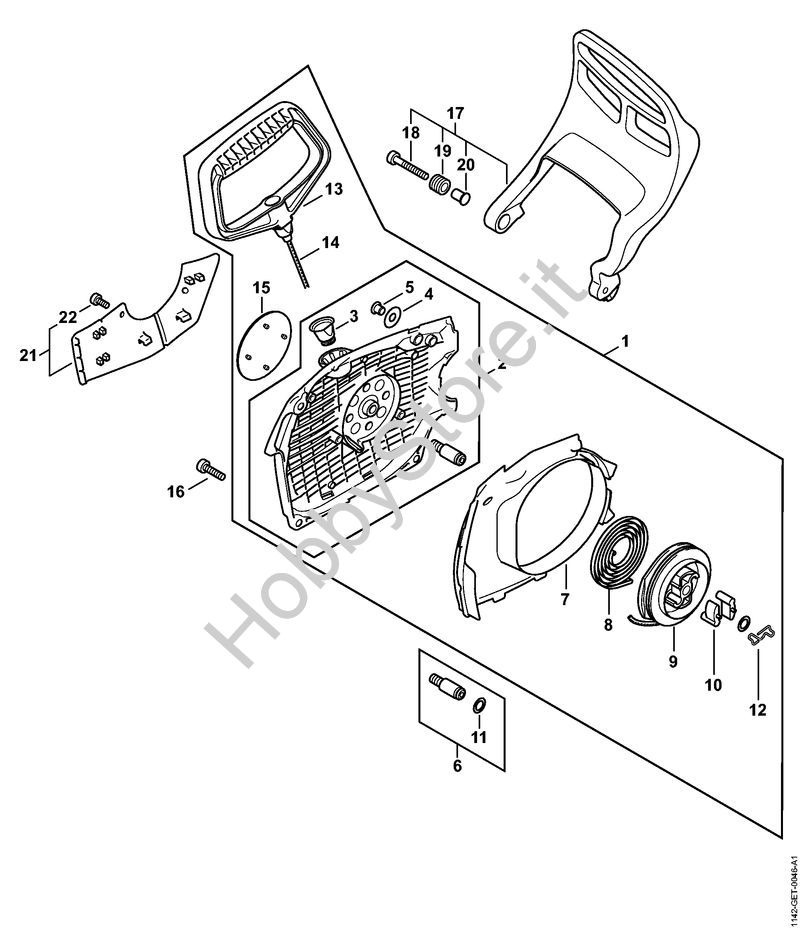 17
18
19
20
13
14
15
5
4
3
22
21
1
2
16
7
8
9
10
12
11
6
HobbyStore.it
1142-GET-0046-A1