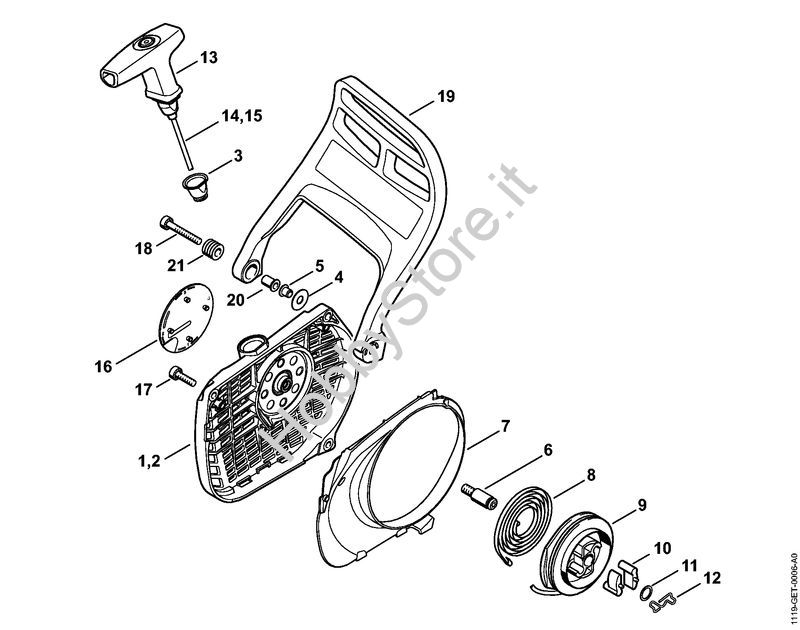 13
19
14,15
3
18
21
5
4
20
16
17
1,2
7
6
8
9
10
11
12
HobbyStore.it
1119-GET-0006-A0