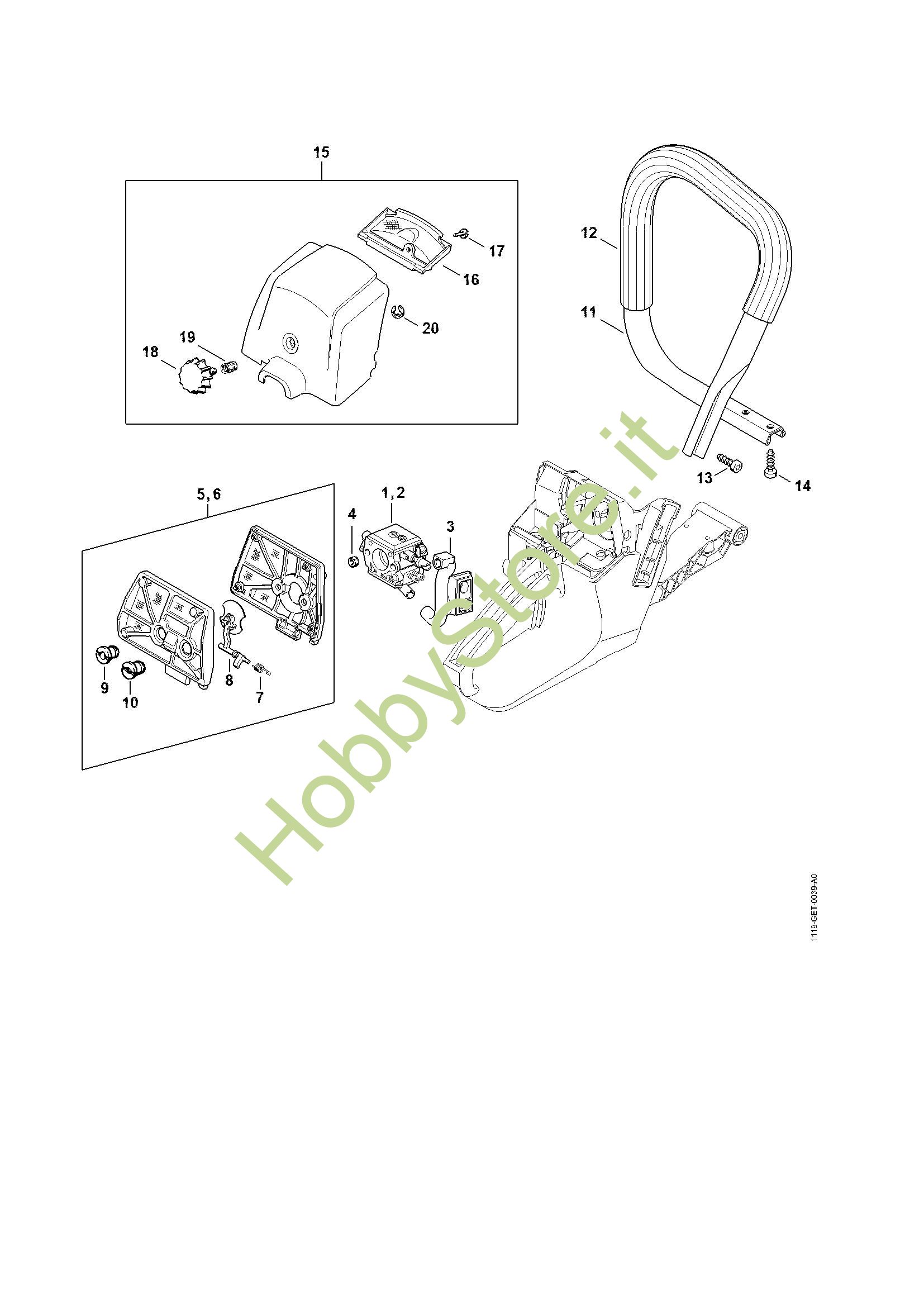 15

17

16

20

19

18

12

11

13

14

5, 6

1, 2

4

3

9

10

8

7

HobbyStore.it

1119-GET-0039-A0