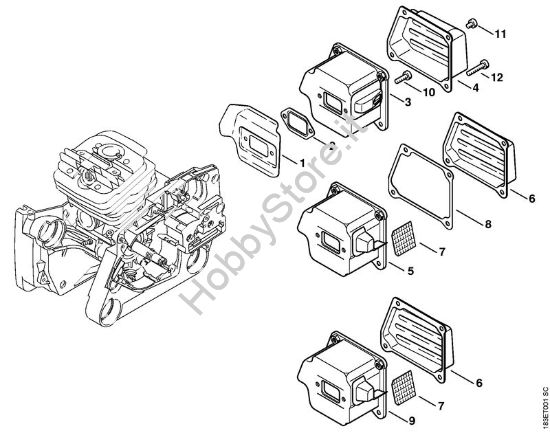 11
12
10
4
3
2
1
6
8
7
5
6
7
9
HobbyStore.it
183ET001 SC