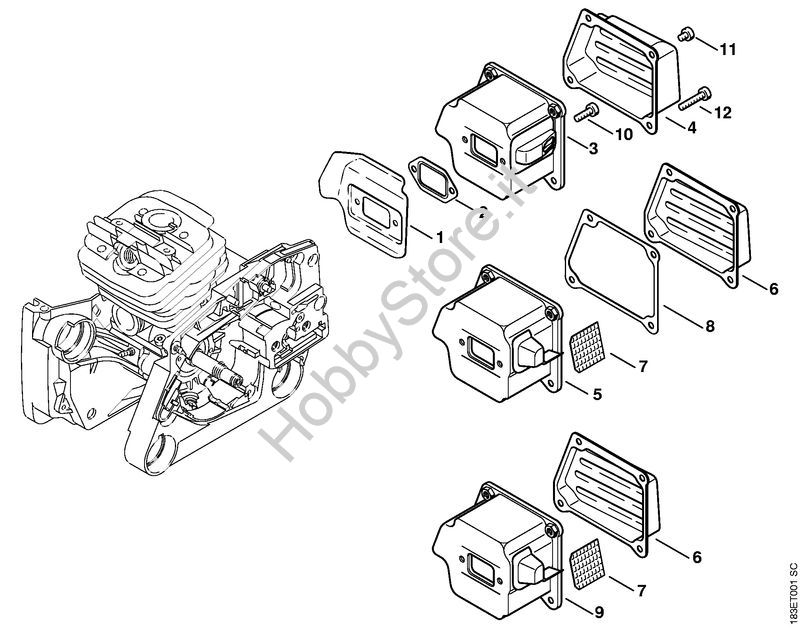 11
12
10
4
3
2
1
6
8
7
5
6
7
9
HobbyStore.it
183ET001 SC