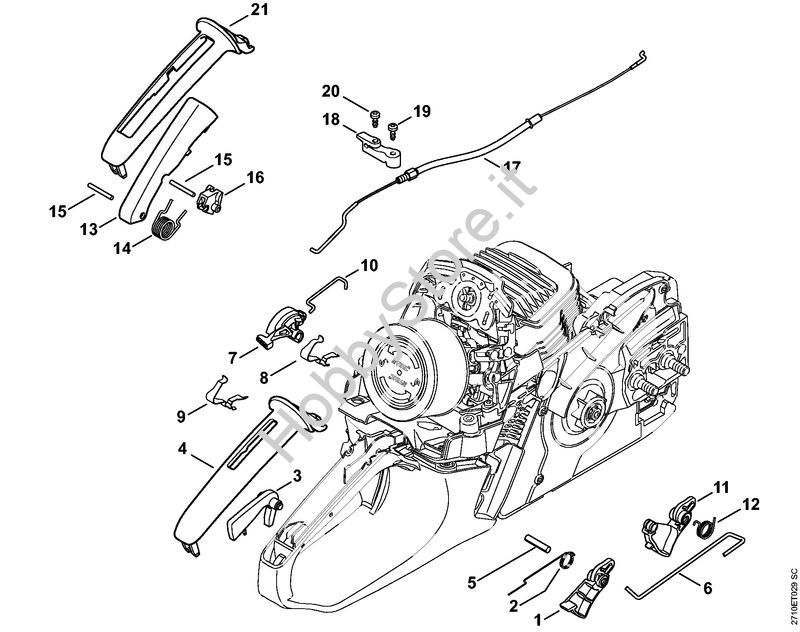 21
20
19
18
17
15
16
15
13
14
10
7
8
9
4
3
11
12
5
6
2
1
HobbyStore.it
2710ET029 SC