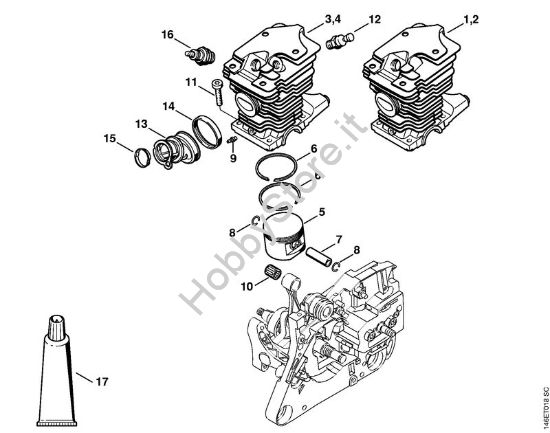 16
3,4
12
1,2
11
14
13
15
9
6
6
5
8
7
8
10
17
HobbyStore.it
146ET018 SC