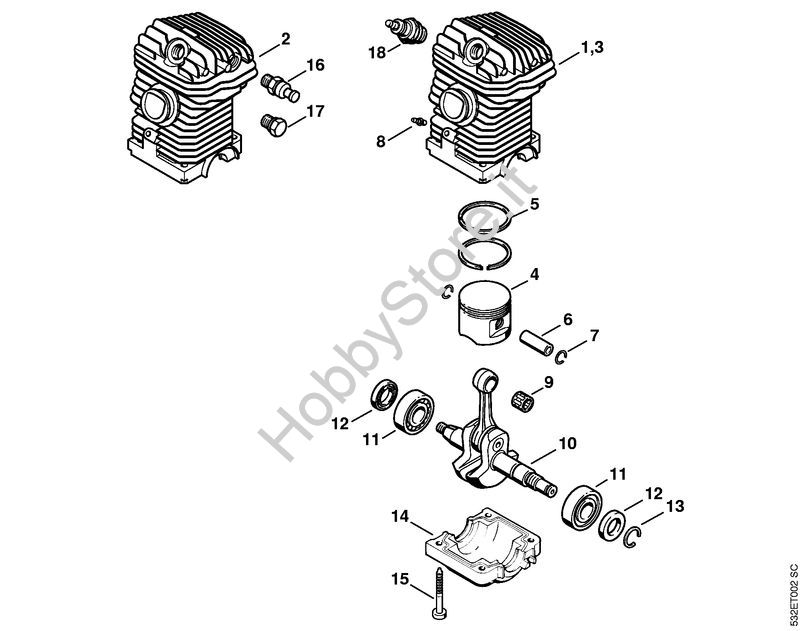 2
16
17
18
1,3
8
5
4
6
7
9
12
11
10
11
12
13
14
15
HobbyStore.it
532ET002 SC