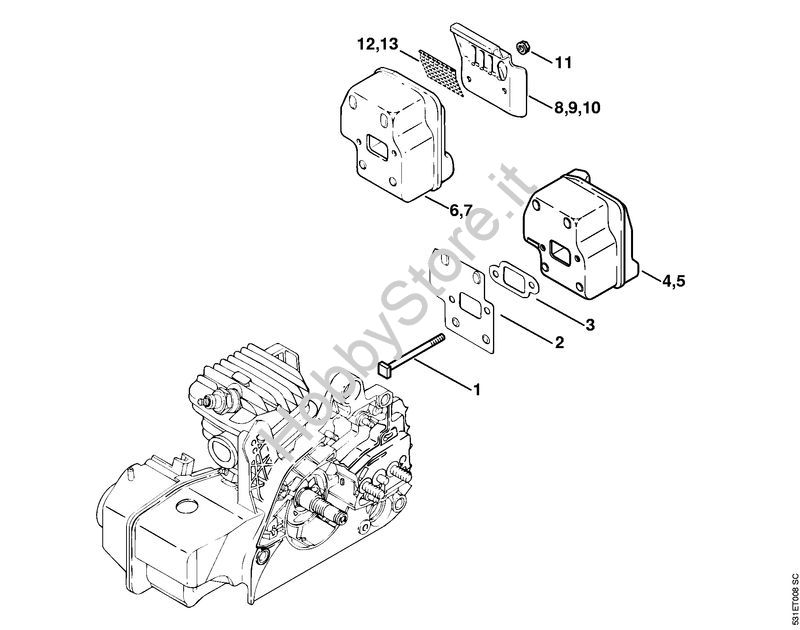 12,13
11
8,9,10
6,7
4,5
3
2
1
HobbyStore.it
531ET008 SC