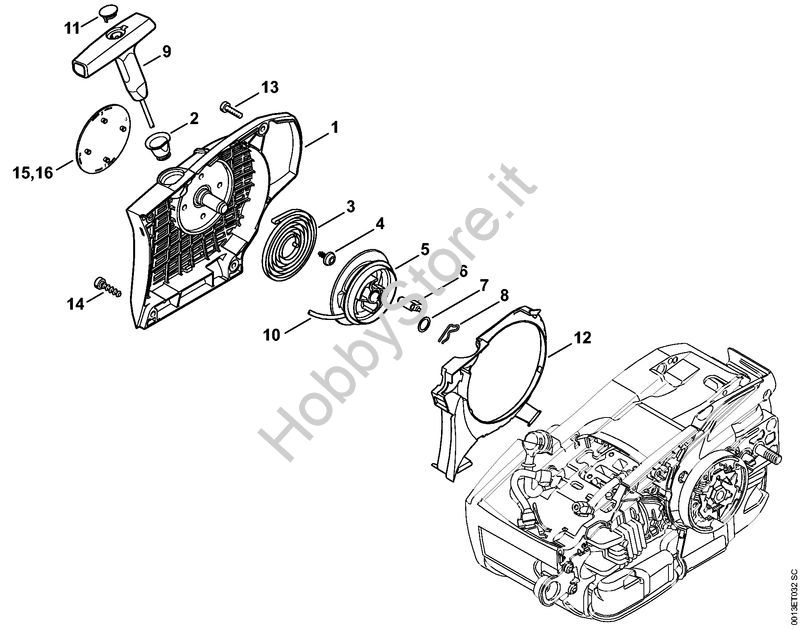 11
9
13
2
1
15,16
3
4
5
6
7
8
14
10
12
HobbyStore.it
0013ET032 SC