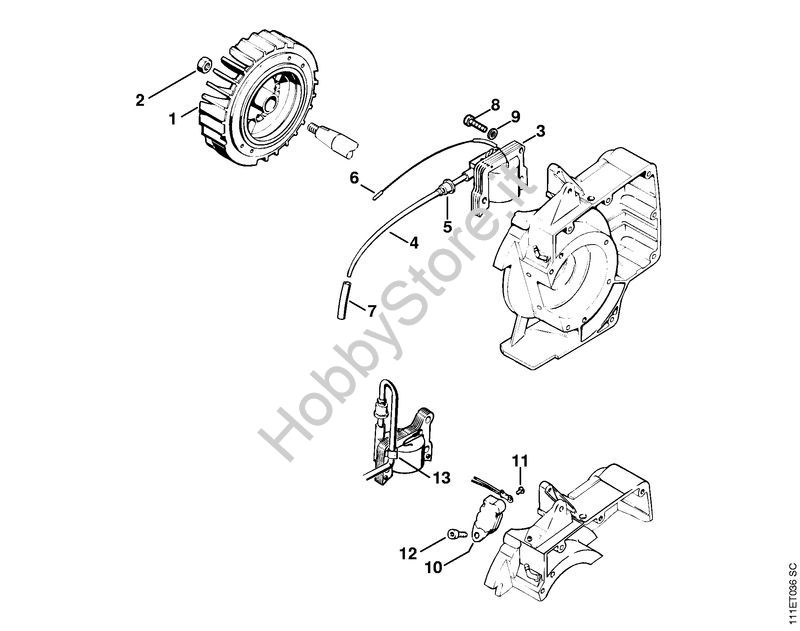 2
1
8
9
3
6
5
4
7
HobbyStore.it
13
11
12
10
111ET036 SC