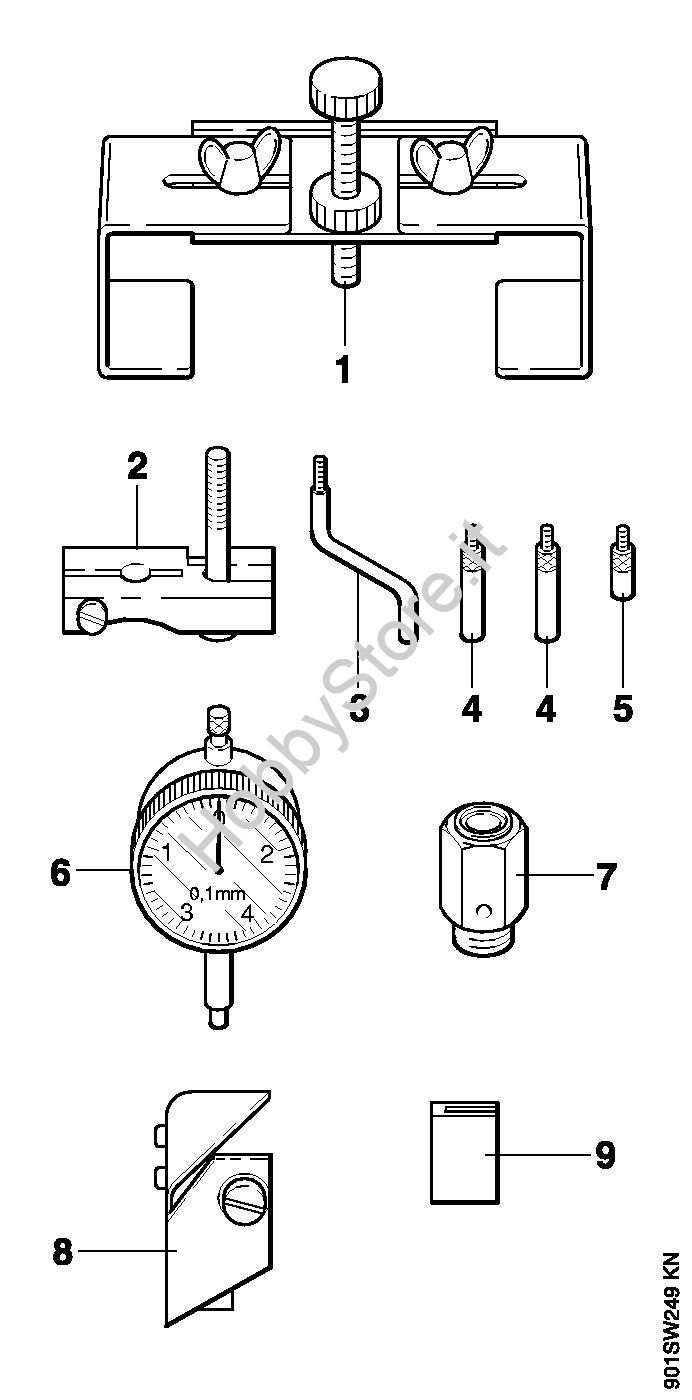 1

2

3

4

4

5

HobbyStore.it

6

0

1

2

3

4

0,1mm

7

8

9

901SW249 KN