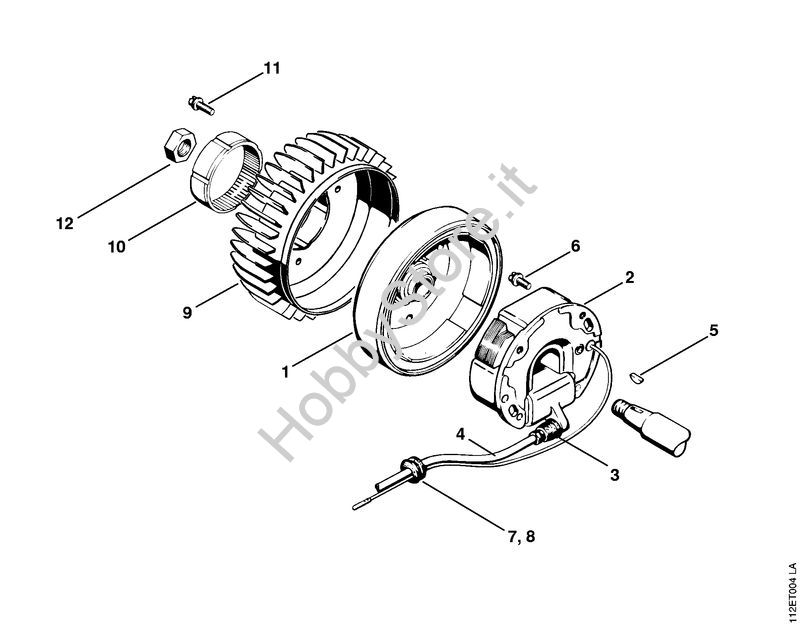 11
12
10
9
1
6
2
5
4
3
7, 8
HobbyStore.it
112ET004 LA