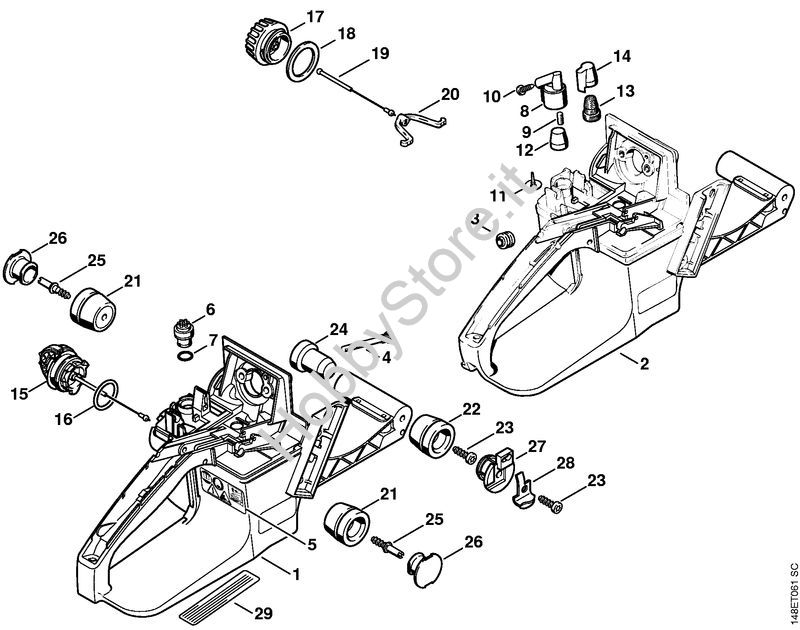 17
18
19
20
14
10
8
13
9
12
11
3
26
25
21
6
7
24
4
2
15
16
22
23
27
28
23
21
25
26
5
1
29
HobbyStore.it
148ET061 SC