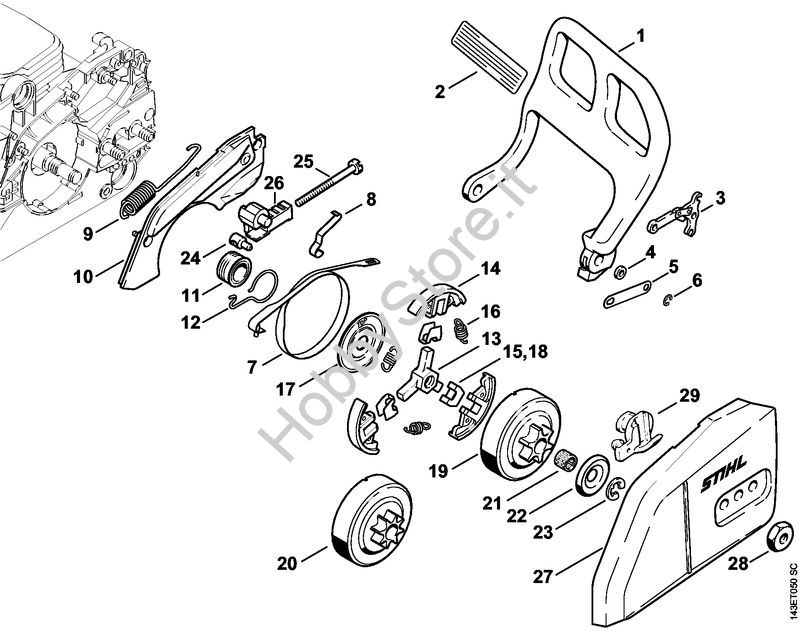 1
2
3
4
5
6
25
26
8
9
24
10
11
12
14
16
13
15,18
7
17
29
19
21
22
23
20
27
28
STIHL
HobbyStore.it
143ET050 SC