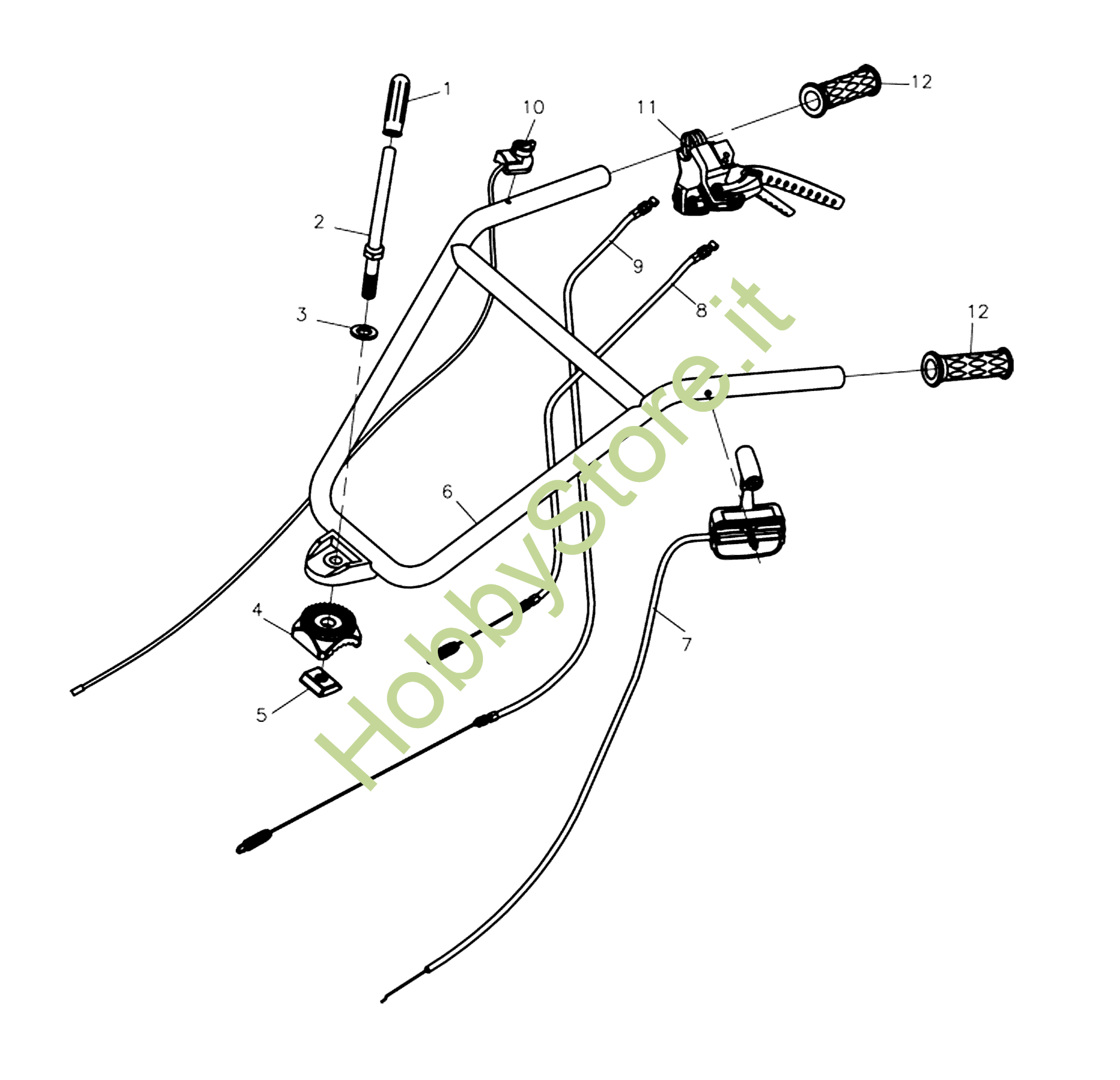 1
10
11
12
2
9
8
3
12
6
4
7
5
HobbyStore.it