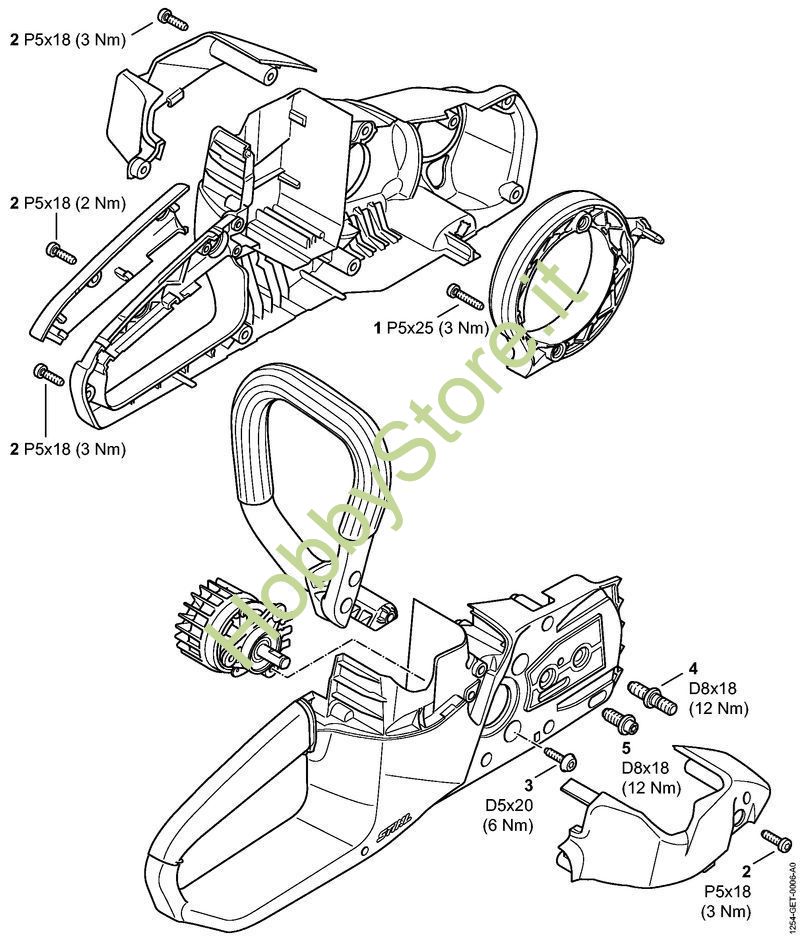 2 P5x18 (3 Nm)

2 P5x18 (2 Nm)

1 P5x25 (3 Nm)

2 P5x18 (3 Nm)

HobbyStore.it

4
D8x18
(12 Nm)

5
D8x18
(12 Nm)

3
D5x20
(6 Nm)

STIHL

2
P5x18
(3 Nm)

1254-GET-0006-A0