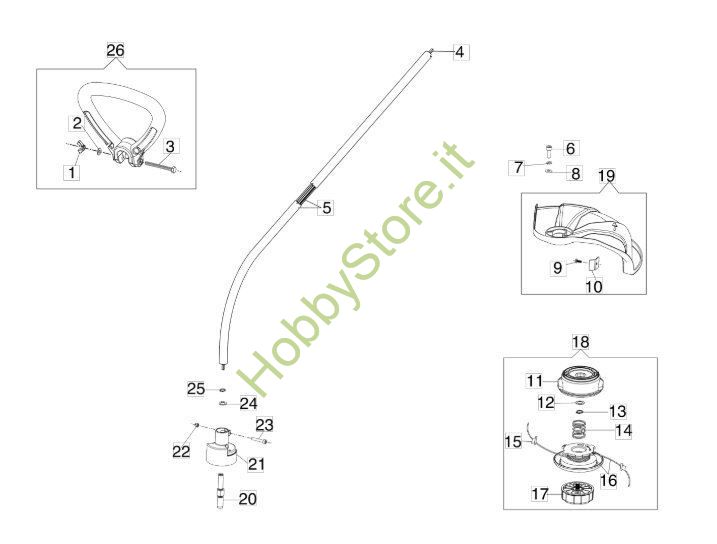 26
2
3
1
4
5
HobbyStore.it
6
7
8
19
9
10
18
11
12
13
14
15
16
17
25
24
23
22
21
20