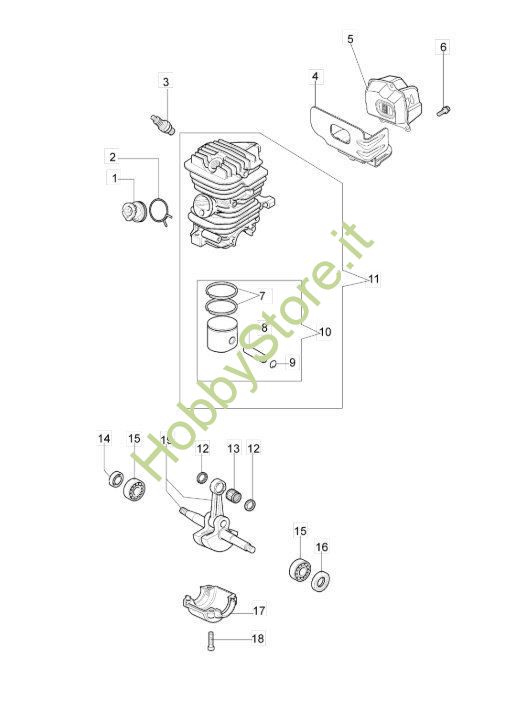 5
6
3
4
2
1
HobbyStore.it
11
7
8
10
9
14
15
19
12
13
12
15
16
17
18